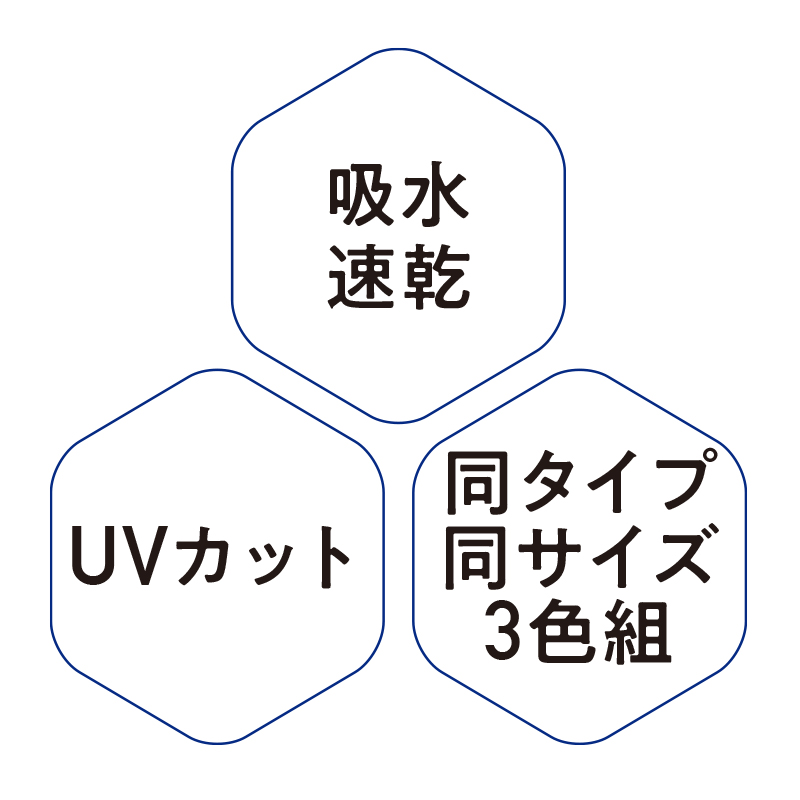 吸水
速乾

UVカット

同タイプ
同サイズ
3色組