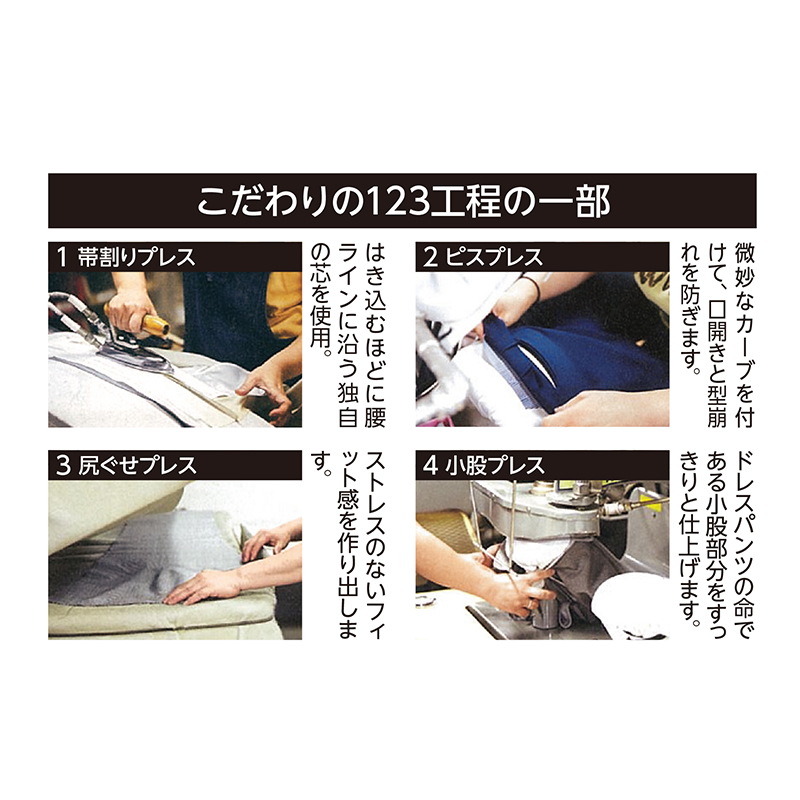 こだわりの123工程の一部

1 帯割りプレス

はき込むほどに腰ラインに沿う独自の芯を使用。

2 ピスプレス

微妙なカーブを付けて、口開きと型崩れを防ぎます。

3 尻ぐせプレス

ストレスのないフィット感を作り出します。

4 小股プレス

ドレスパンツの命である小股部分をすっきりと仕上げます。