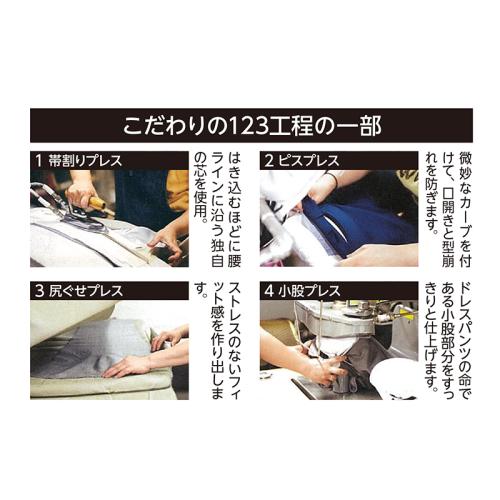 こだわりの123工程の一部

1 帯割りプレス

はき込むほどに腰ラインに沿う独自の芯を使用。

2 ピスプレス

微妙なカーブを付けて、口開きと型崩れを防ぎます。

3 尻ぐせプレス

ストレスのないフィット感を作り出します。

4 小股プレス

ドレスパンツの命である小股部分をすっきりと仕上げます。