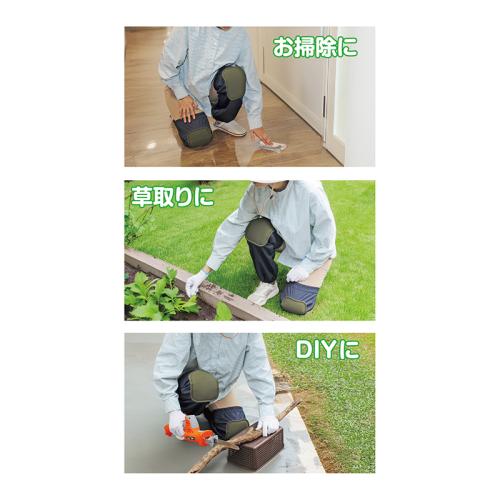 お掃除に

草取りに

DIYに