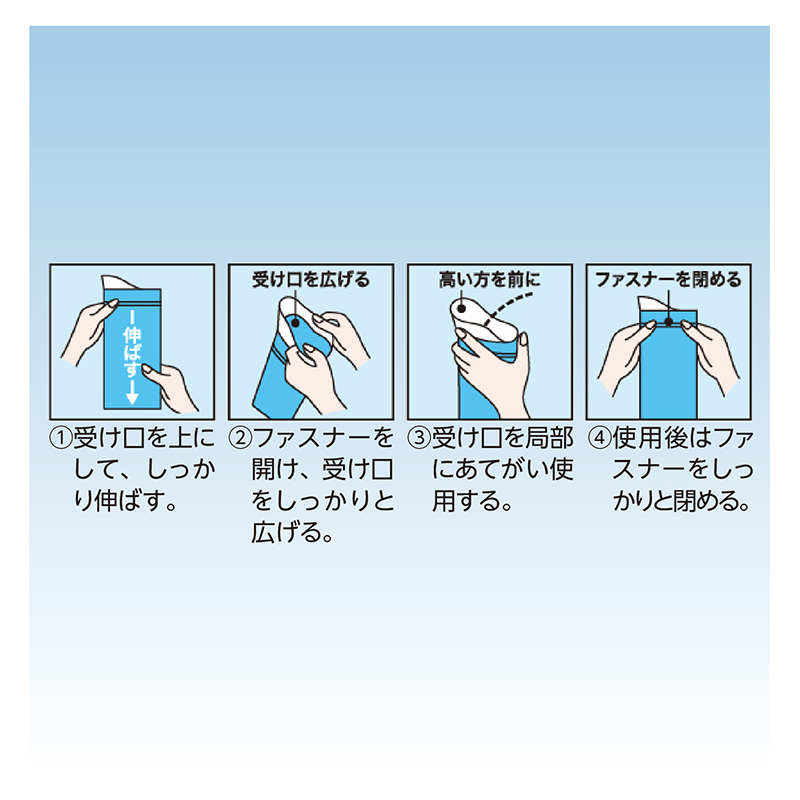 伸ばす

①受け口を上にして、しっかり伸ばす。

受け口を広げる

②ファスナーを開け、受け口をしっかりと広げる。

高い方を前に

③受け口を局部にあてがい使用する。

ファスナーを閉める

④使用後はファスナーをしっかりと閉める。