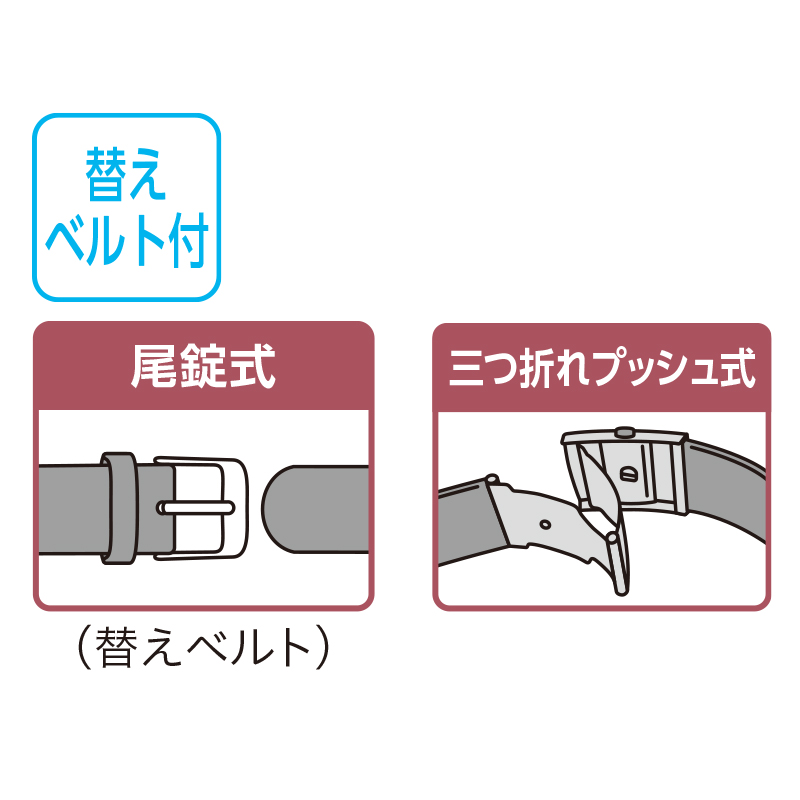 替え
ベルト付

尾錠式

（替えベルト）

三つ折れプッシュ式