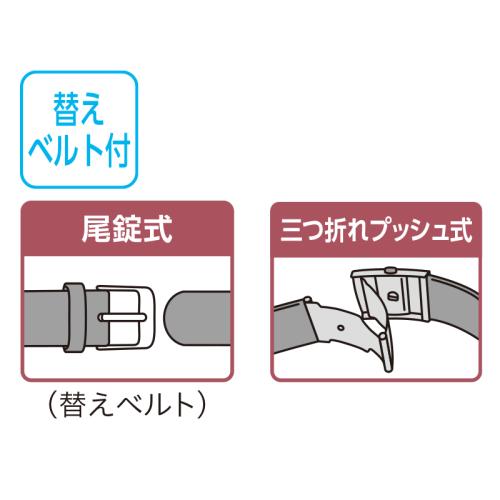 替え
ベルト付

尾錠式

（替えベルト）

三つ折れプッシュ式