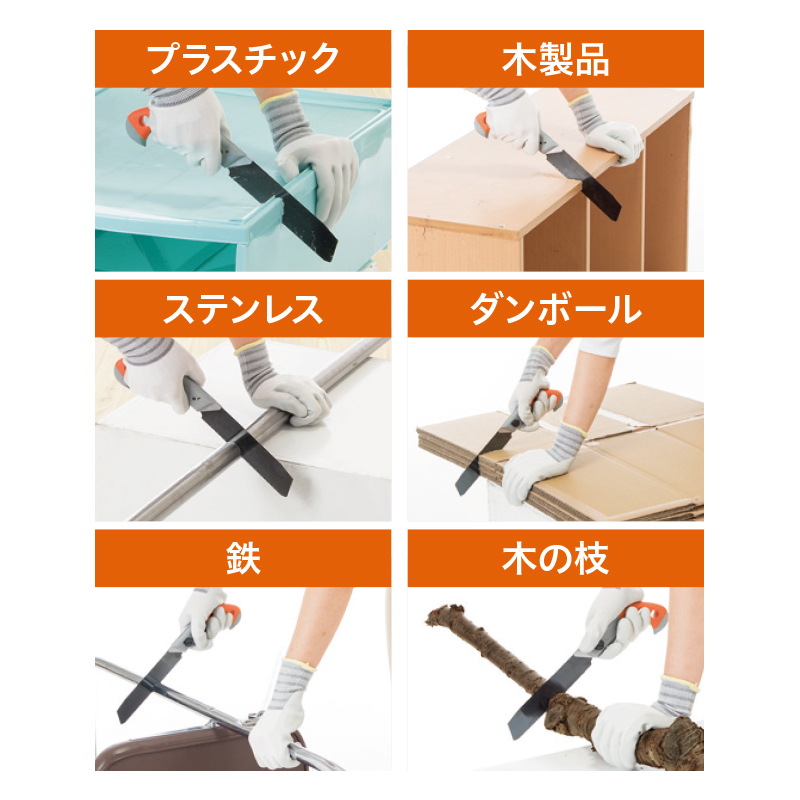 プラスチック

木製品

ステンレス

ダンボール

鉄

木の枝