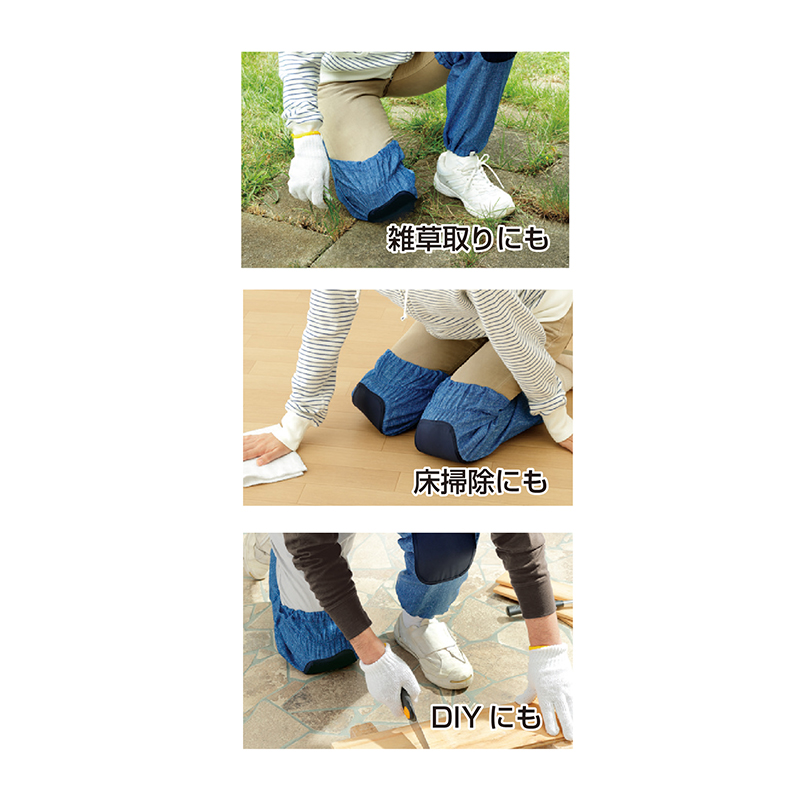 雑草取りにも

床掃除にも

DIY にも