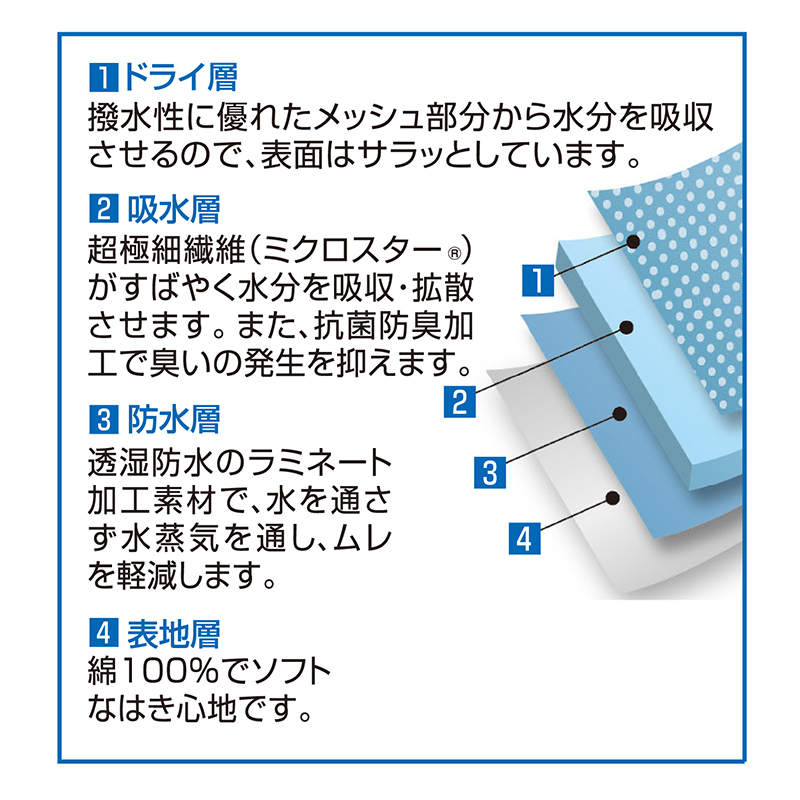 1 ドライ層
撥水性に優れたメッシュ部分から水分を吸収させるので、表面はサラッとしています。

2 吸水層
超極細繊維(ミクロスター®)がすばやく水分を吸収・拡散させます。また、抗菌防臭加工で臭いの発生を抑えます。

3 防水層
透湿防水のラミネート加工素材で、水を通さず水蒸気を通し、ムレを軽減します。

4 表地層
綿100%でソフトなはき心地です。

1
2
3
4