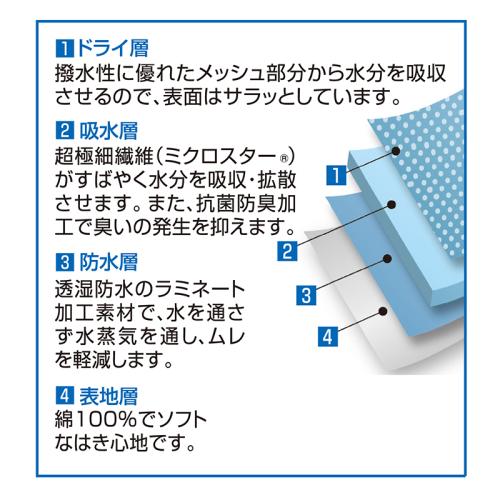 1 ドライ層
撥水性に優れたメッシュ部分から水分を吸収させるので、表面はサラッとしています。

2 吸水層
超極細繊維（ミクロスター®）がすばやく水分を吸収・拡散させます。また、抗菌防臭加工で臭いの発生を抑えます。

3 防水層
透湿防水のラミネート加工素材で、水を通さず水蒸気を通し、ムレを軽減します。

4 表地層
綿100%でソフトなはき心地です。

1
2
3
4