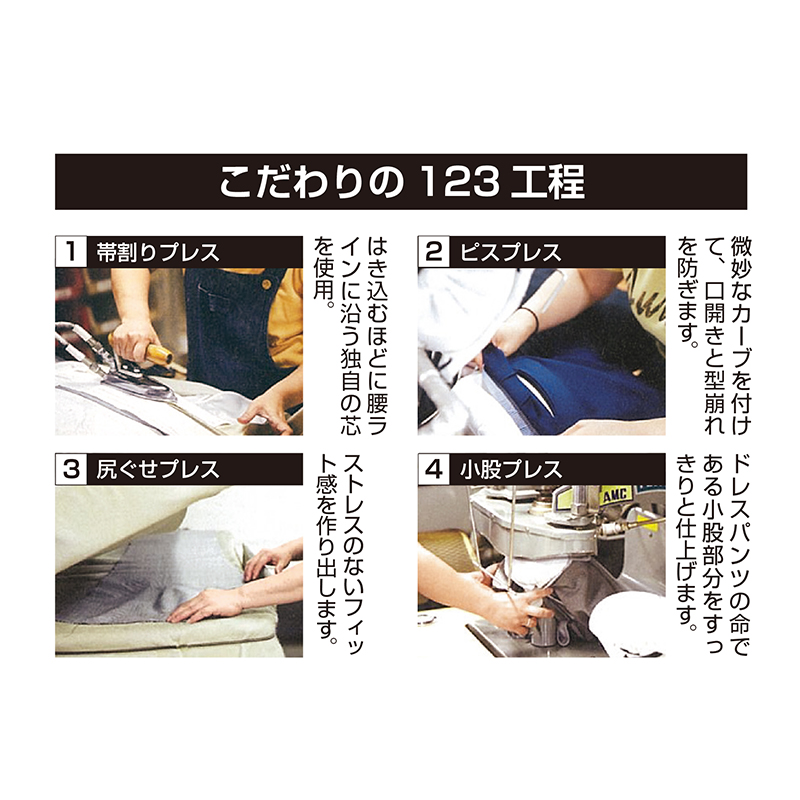 こだわりの 123 工程

1 帯割りプレス

はき込むほどに腰ラインに沿う独自の芯を使用。

2 ピスプレス

微妙なカーブを付けて、口開きと型崩れを防ぎます。

3 尻ぐせプレス

ストレスのないフィット感を作り出します。

4 小股プレス

AMC

ドレスパンツの命である小股部分をすっきりと仕上げます。