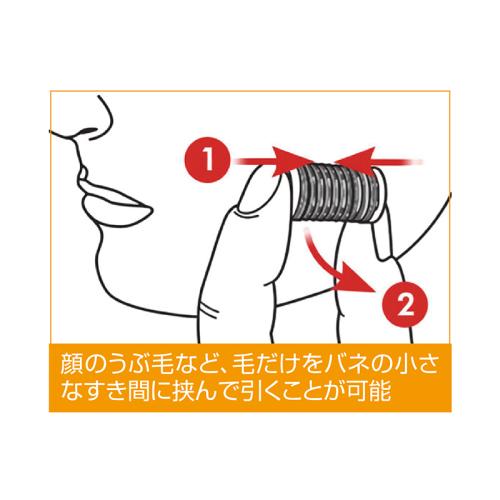 1

2

顔のうぶ毛など、毛だけをバネの小さなすき間に挟んで引くことが可能