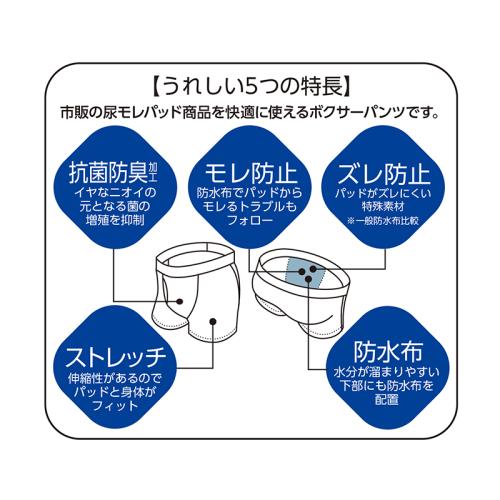 【うれしい5つの特長】
市販の尿モレパッド商品を快適に使えるボクサーパンツです。

抗菌防臭加工
イヤなニオイの元となる菌の増殖を抑制

モレ防止
防水布でパッドからモレるトラブルもフォロー

ズレ防止
パッドがズレにくい特殊素材
※一般防水布比較

ストレッチ
伸縮性があるのでパッドと身体がフィット

防水布
水分が溜まりやすい下部にも防水布を配置