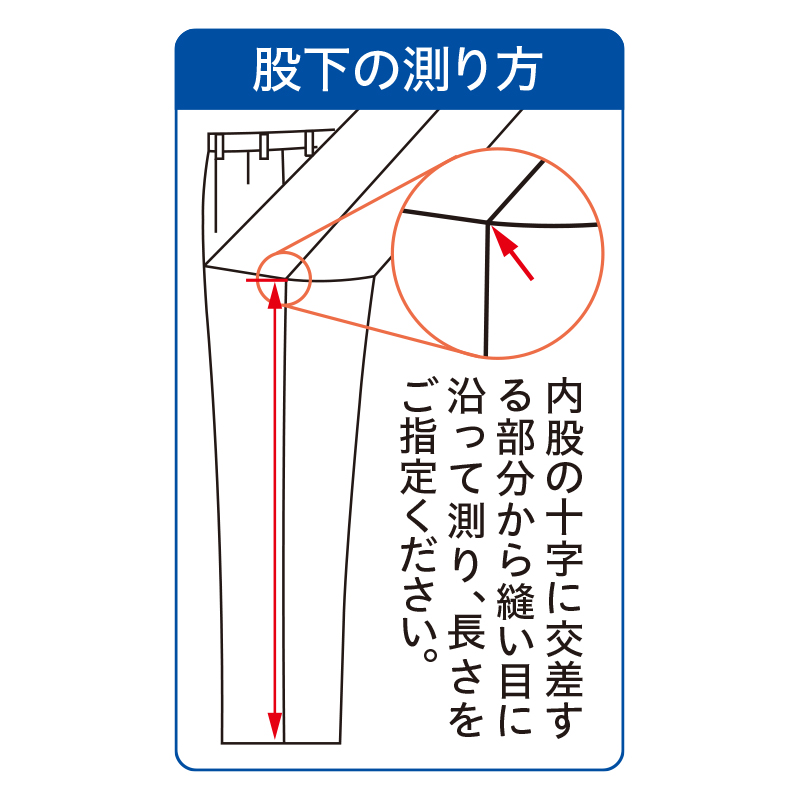 股下の測り方

内股の十字に交差する部分から縫い目に沿って測り、長さをご指定ください。