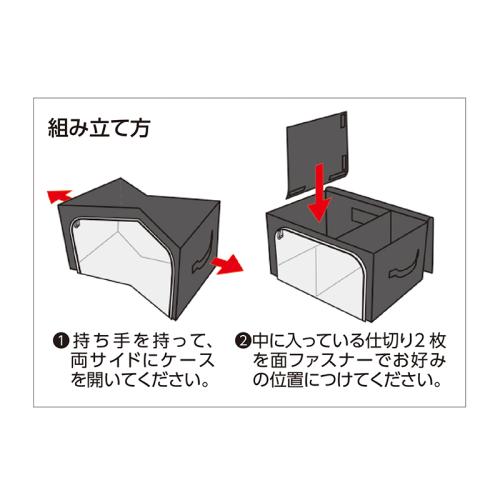 組み立て方

❶持ち手を持って、両サイドにケースを開いてください。

❷中に入っている仕切り2枚を面ファスナーでお好みの位置につけてください。