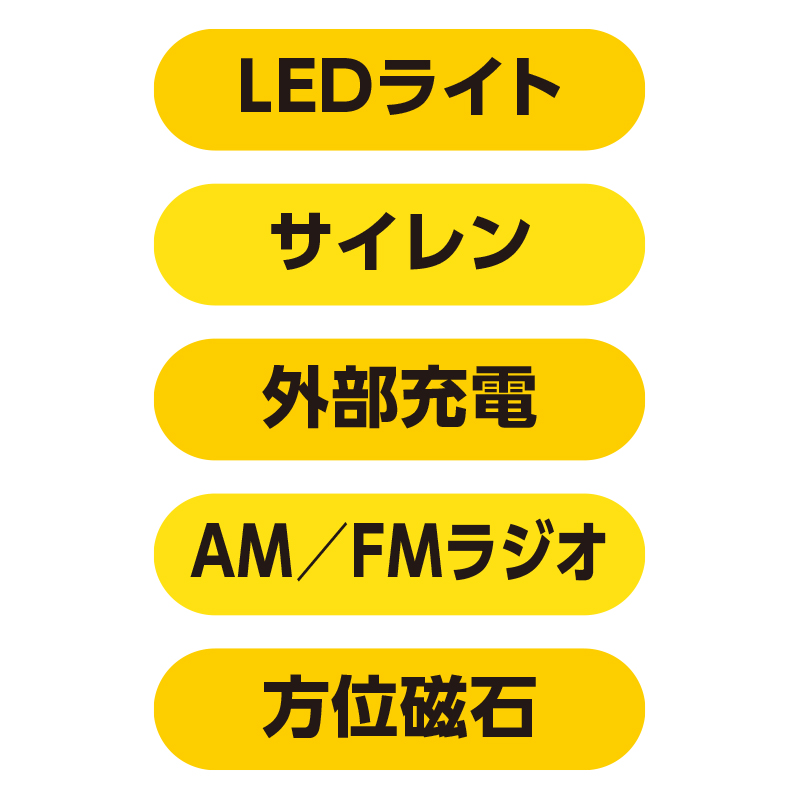 LEDライト

サイレン

外部充電

AM／FMラジオ

方位磁石